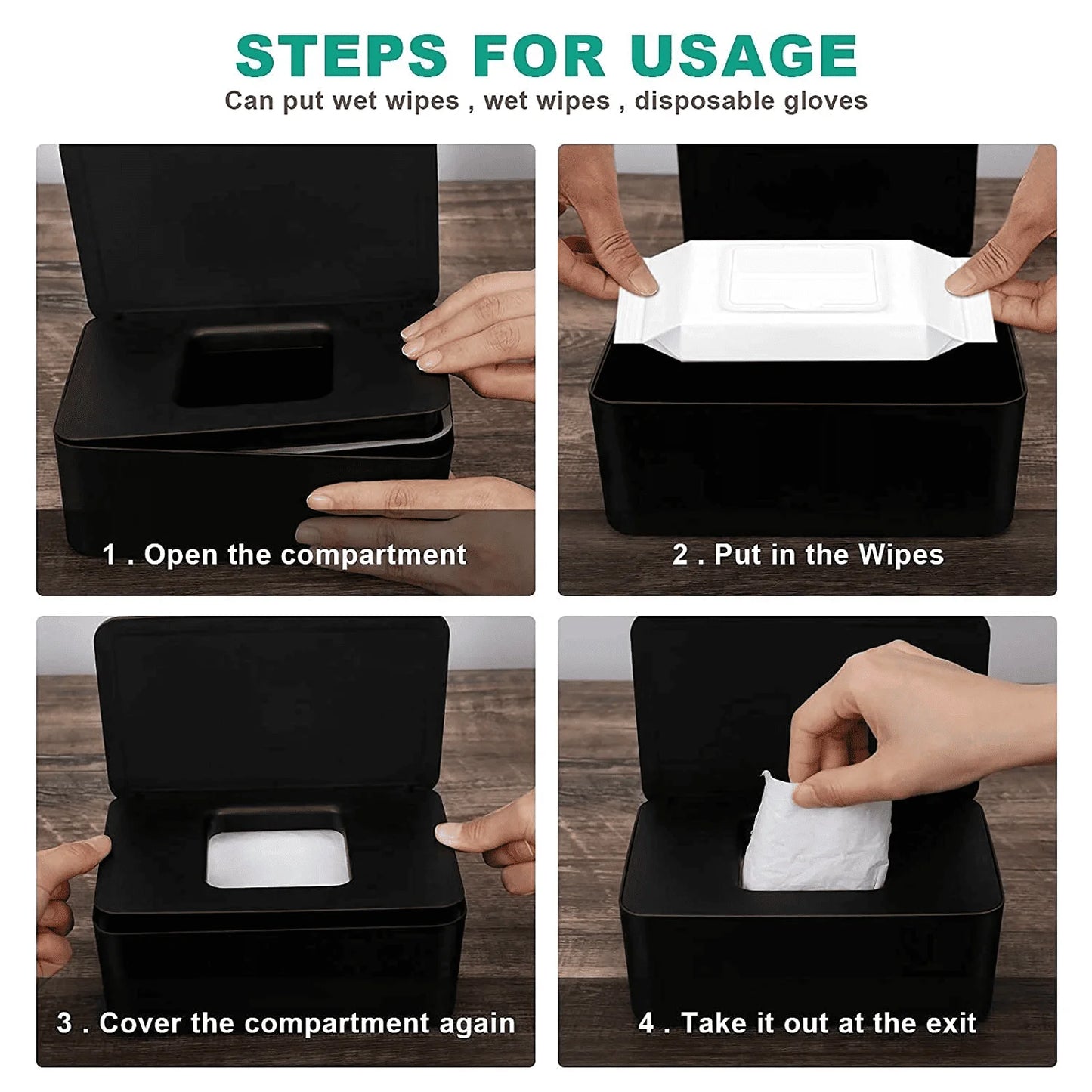 STEPS FOR USAGE

Can put wet wipes , wet wipes , disposable gloves

1 . Open the compartment

2 . Put in the Wipes

3 . Cover the compartment again

4 . Take it out at the exit